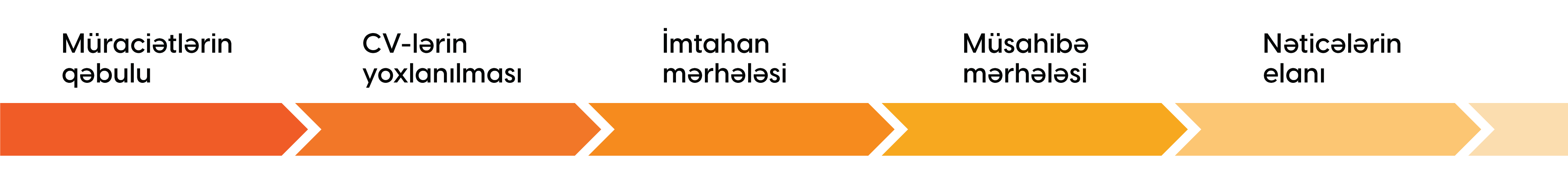 Müraciətlərin qəbulu

CV-lərin yoxlanılması

İmtahan mərhələsi

Müsahibə mərhələsi

Nəticələrin elanı